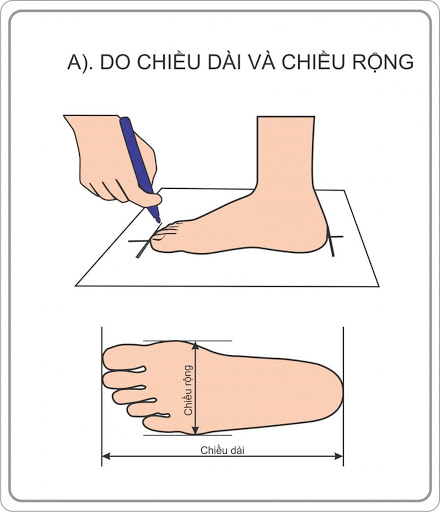 A). DO CHIỀU DÀI VÀ CHIỀU RỘNG

Chiều rộng

Chiều dài